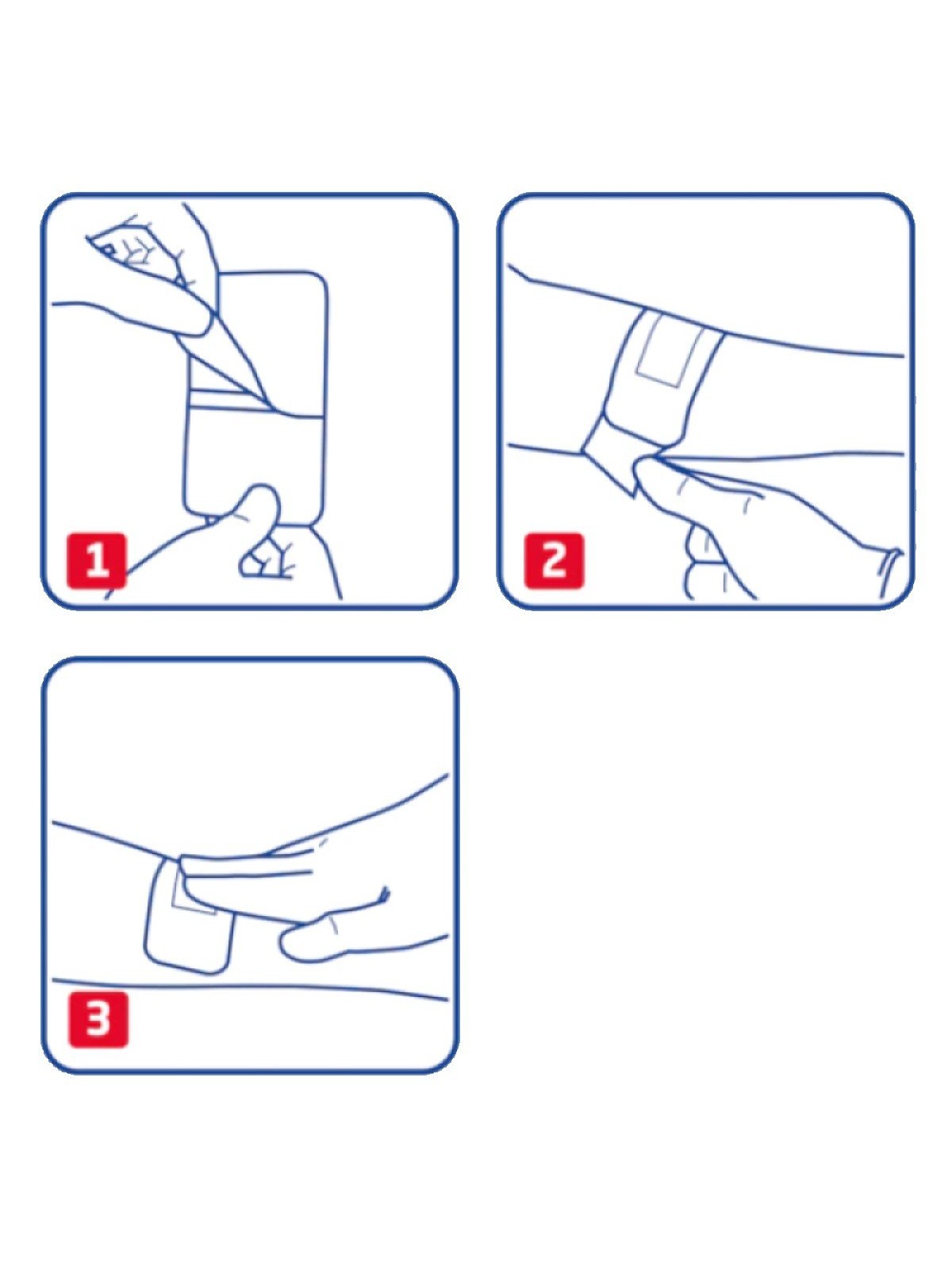 1

2

3