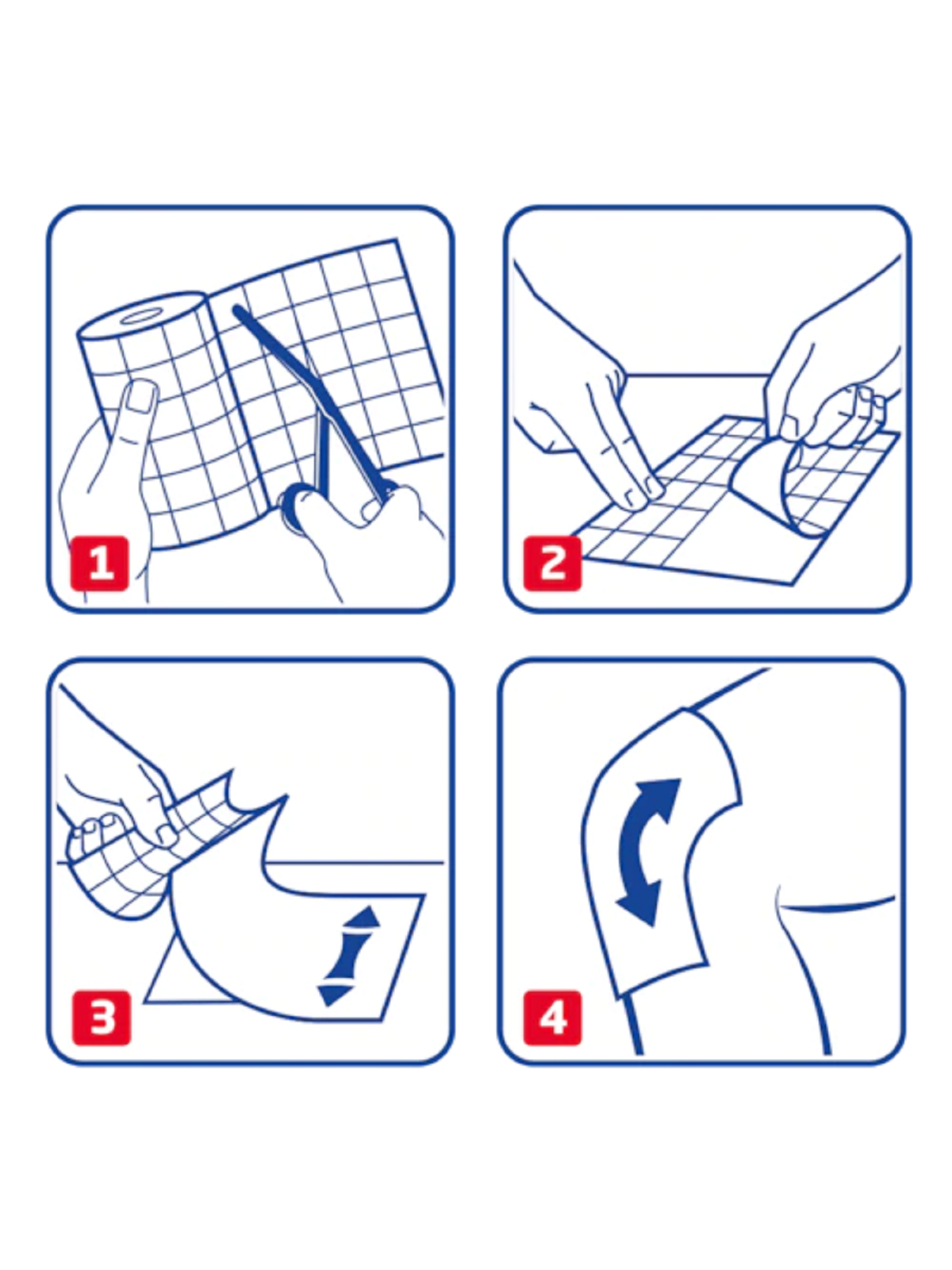 1

2

3

4